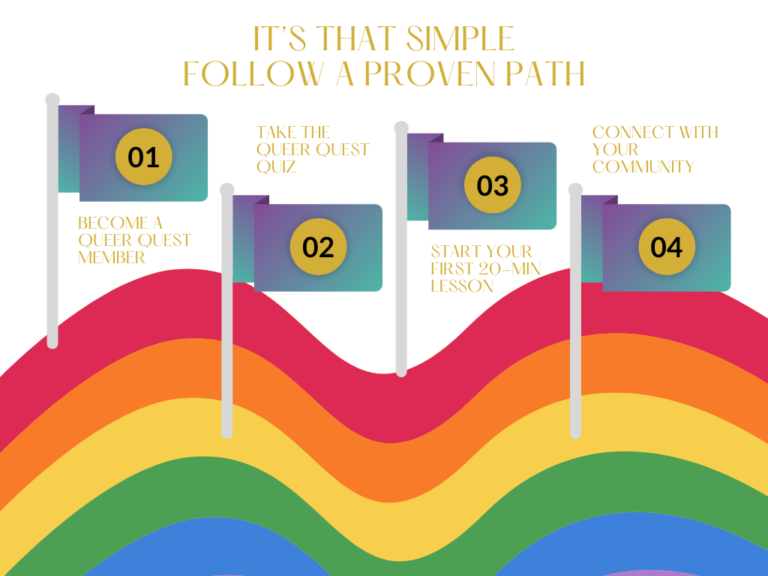 IT'S THAT SIMPLE
FOLLOW A PROVEN PATH

01

BECOME A QUEER QUEST MEMBER

TAKE THE QUEER QUEST QUIZ

02

03

START YOUR FIRST 20-MIN LESSON

CONNECT WITH YOUR COMMUNITY

04